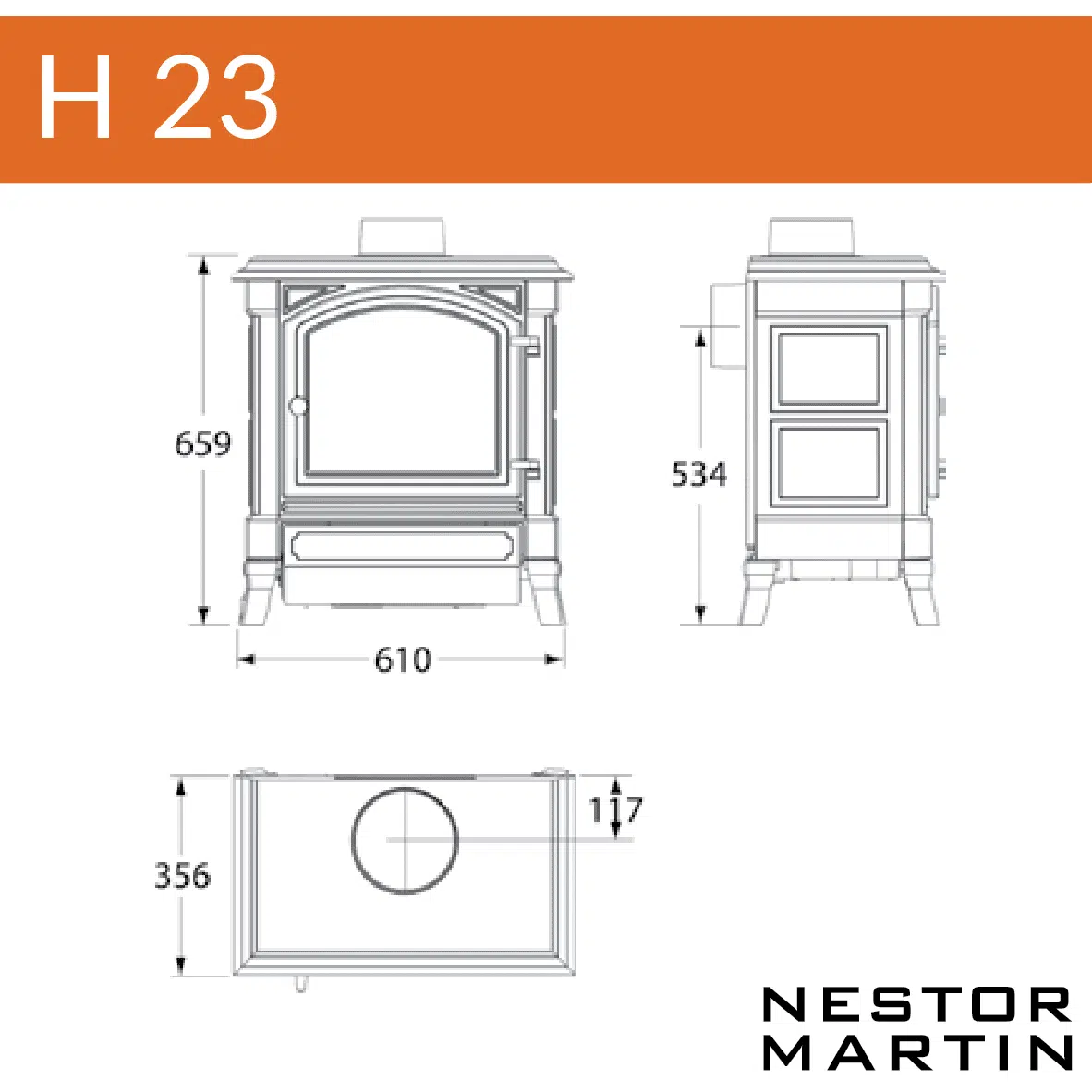 H 23

659

610

534

356

117

NESTOR
MARTIN