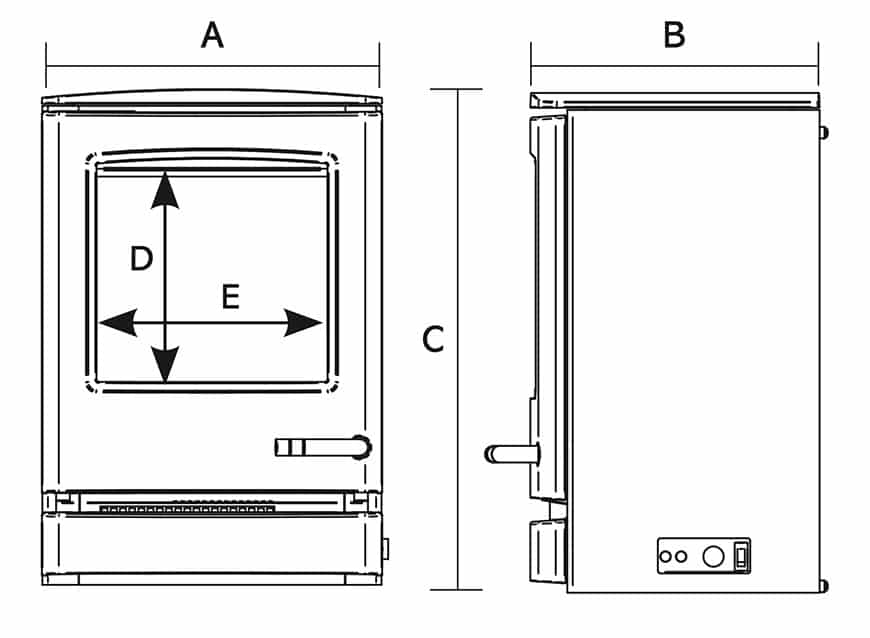 A
B
D
E
C